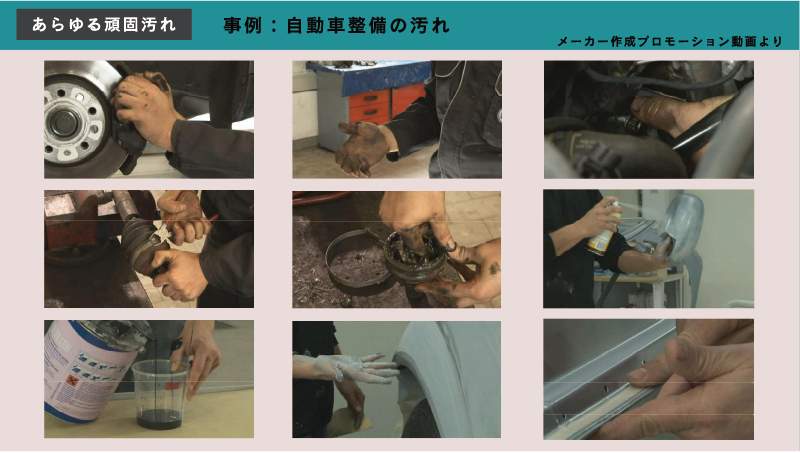 あらゆる頑固汚れ

事例：自動車整備の汚れ

メーカー作成プロモーション動画より